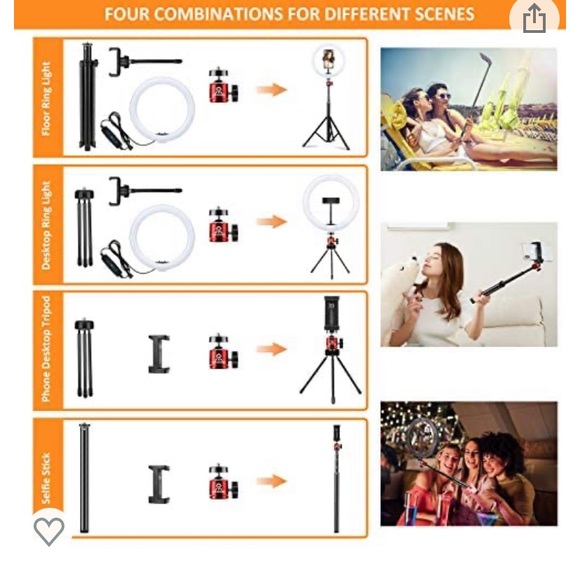 FOUR COMBINATIONS FOR DIFFERENT SCENES

Floor Ring Light

Desktop Ring Light

Phone Desktop Tripod

Selfie Stick